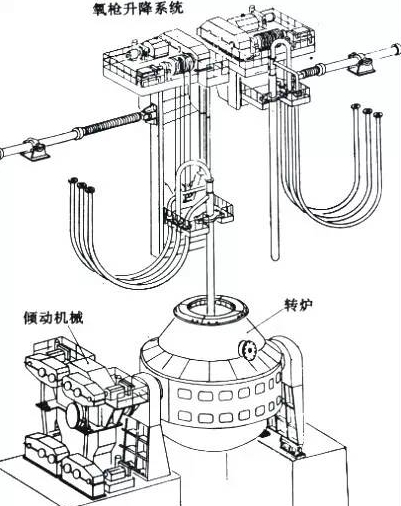 氧枪升降系统

转炉

倾动机械